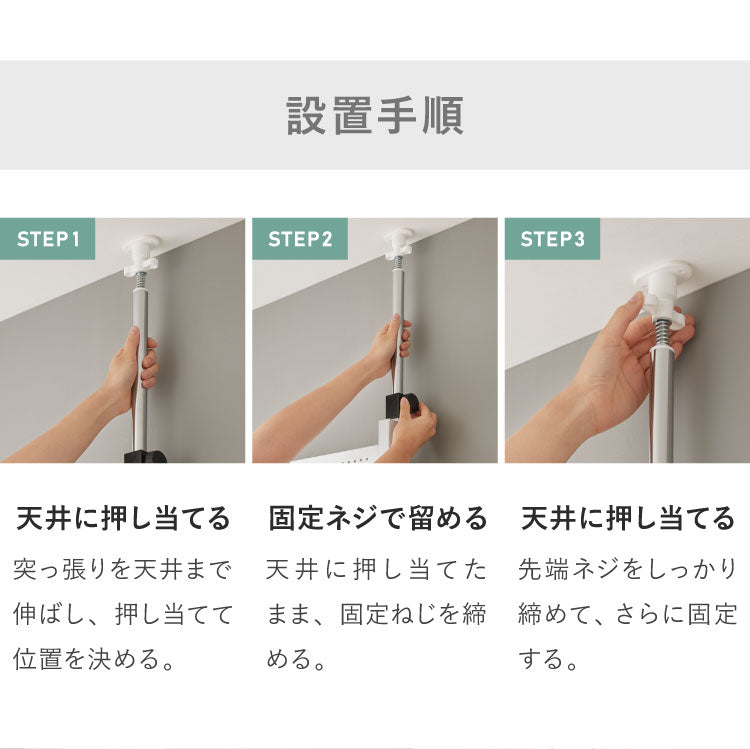 設置手順

STEP1

天井に押し当てる

突っ張りを天井まで伸ばし、押し当てて位置を決める。

STEP2

固定ネジで留める

天井に押し当てたまま、固定ねじを締める。

STEP3

天井に押し当てる

先端ネジをしっかり締めて、さらに固定する。