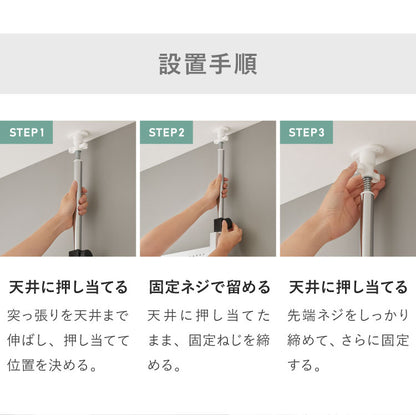 設置手順

STEP1

天井に押し当てる

突っ張りを天井まで伸ばし、押し当てて位置を決める。

STEP2

固定ネジで留める

天井に押し当てたまま、固定ねじを締める。

STEP3

天井に押し当てる

先端ネジをしっかり締めて、さらに固定する。