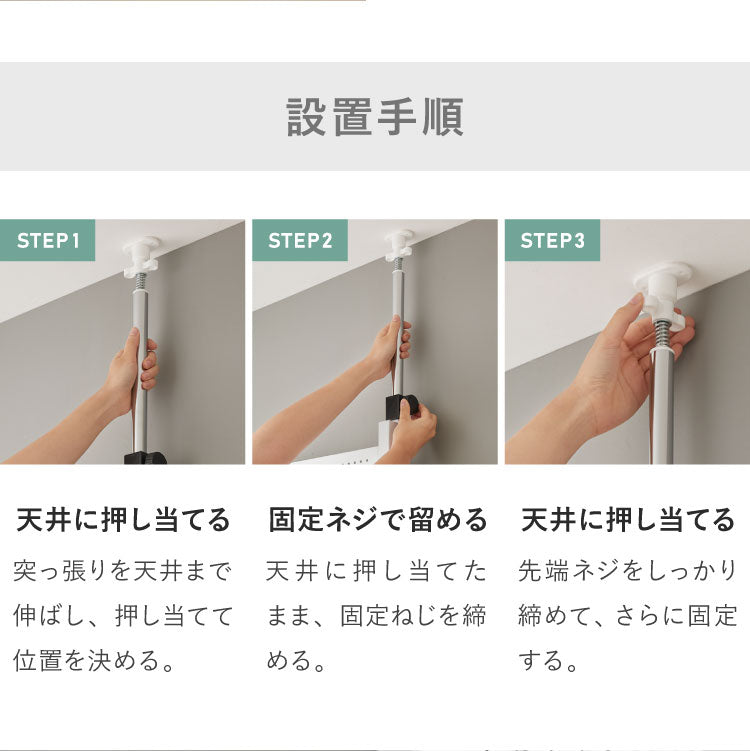 設置手順

STEP1

天井に押し当てる

突っ張りを天井まで伸ばし、押し当てて位置を決める。

STEP2

固定ネジで留める

天井に押し当てたまま、固定ねじを締める。

STEP3

天井に押し当てる

先端ネジをしっかり締めて、さらに固定する。