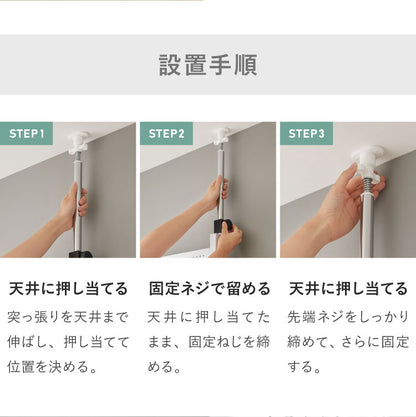 設置手順

STEP1

天井に押し当てる

突っ張りを天井まで伸ばし、押し当てて位置を決める。

STEP2

固定ネジで留める

天井に押し当てたまま、固定ねじを締める。

STEP3

天井に押し当てる

先端ネジをしっかり締めて、さらに固定する。