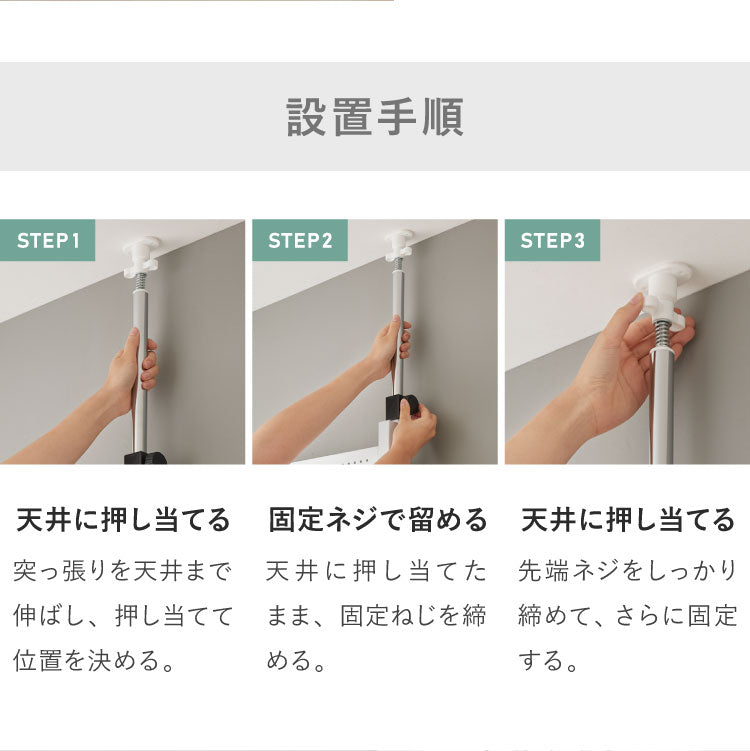 設置手順

STEP1

天井に押し当てる

突っ張りを天井まで伸ばし、押し当てて位置を決める。

STEP2

固定ネジで留める

天井に押し当てたまま、固定ねじを締める。

STEP3

天井に押し当てる

先端ネジをしっかり締めて、さらに固定する。