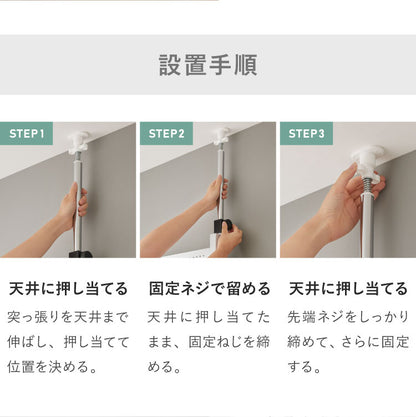 設置手順

STEP1

天井に押し当てる

突っ張りを天井まで伸ばし、押し当てて位置を決める。

STEP2

固定ネジで留める

天井に押し当てたまま、固定ねじを締める。

STEP3

天井に押し当てる

先端ネジをしっかり締めて、さらに固定する。