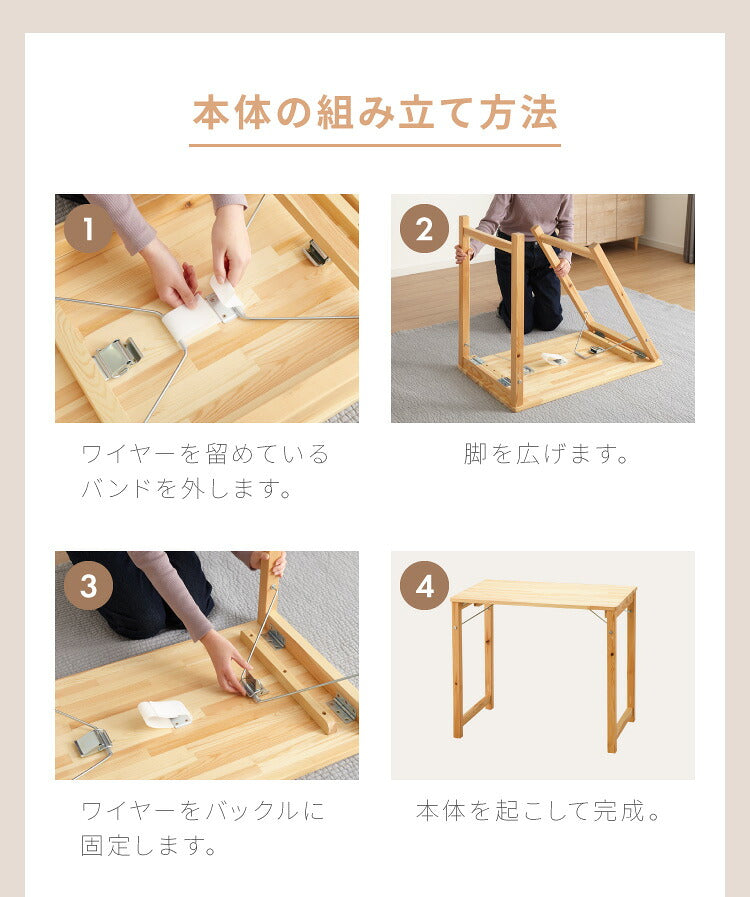 本体の組み立て方法

1

ワイヤーを留めているバンドを外します。

2

脚を広げます。

3

ワイヤーをバックルに固定します。

4

本体を起こして完成。