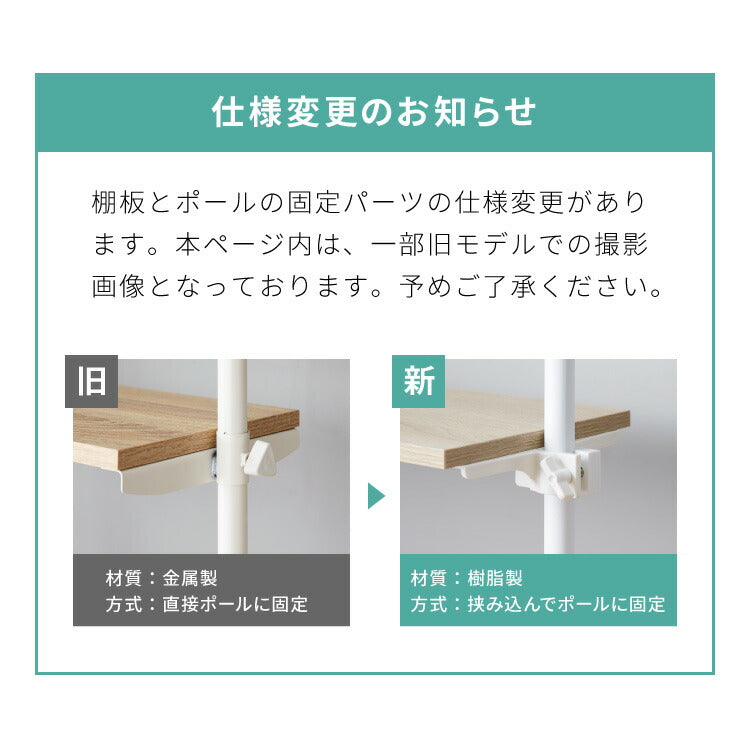 仕様変更のお知らせ

棚板とポールの固定パーツの仕様変更があります。本ページ内は、一部旧モデルでの撮影画像となっております。予めご了承ください。

旧

材質：金属製
方式：直接ポールに固定

新

材質：樹脂製
方式：挟み込んでポールに固定