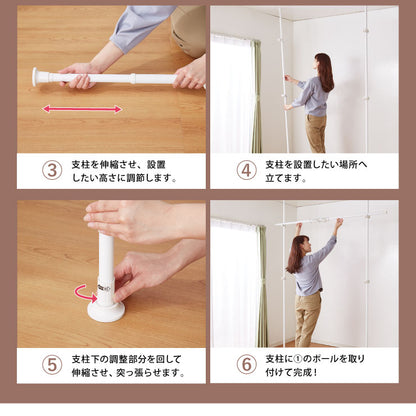 3 支柱を伸縮させ、設置したい高さに調節します。

4 支柱を設置したい場所へ立てます。

5 支柱下の調整部分を回して伸縮させ、突っ張らせます。

6 支柱に①のポールを取り付けて完成！