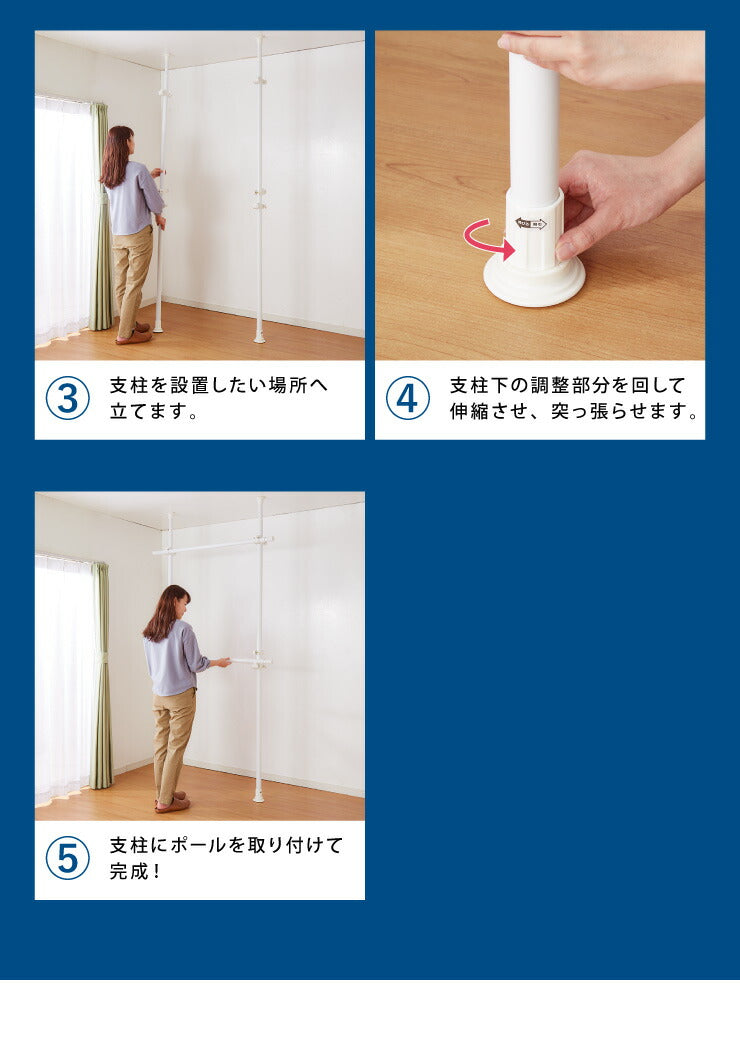 3 支柱を設置したい場所へ立てます。

4 支柱下の調整部分を回して伸縮させ、突っ張らせます。

5 支柱にポールを取り付けて完成！