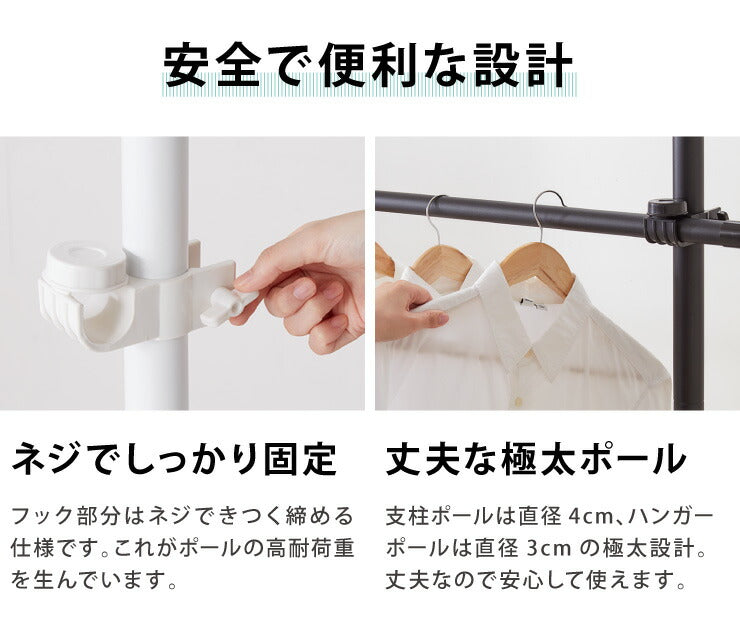 安全で便利な設計

ネジでしっかり固定

フック部分はネジできつく締める仕様です。これがポールの高耐荷重を生んでいます。

丈夫な極太ポール

支柱ポールは直径 4cm、ハンガーポールは直径 3cm の極太設計。丈夫なので安心して使えます。