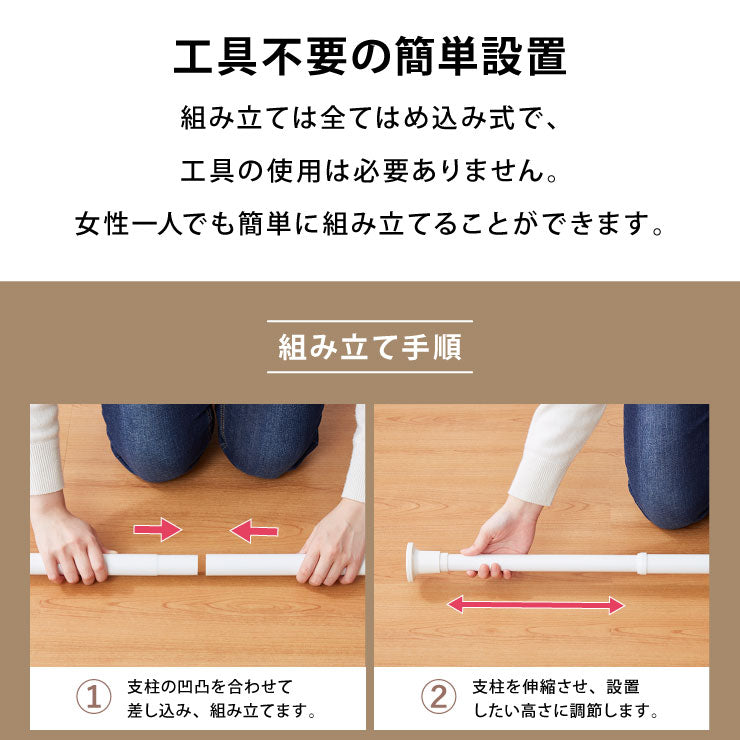 工具不要の簡単設置

組み立ては全てはめ込み式で、

工具の使用は必要ありません。

女性一人でも簡単に組み立てることができます。

組み立て手順

① 支柱の凹凸を合わせて差し込み、組み立てます。

② 支柱を伸縮させ、設置したい高さに調節します。