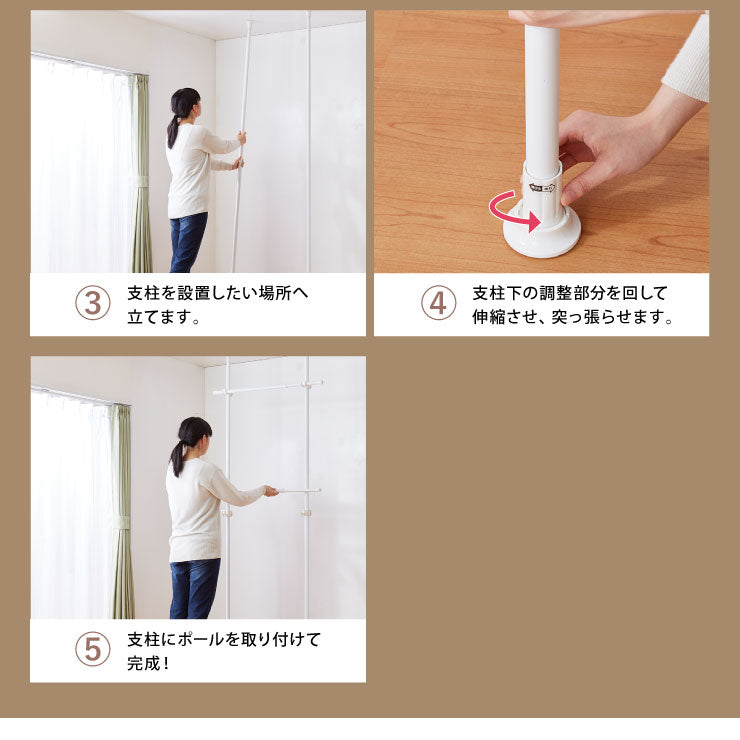 ③ 支柱を設置したい場所へ立てます。

④ 支柱下の調整部分を回して伸縮させ、突っ張らせます。

⑤ 支柱にポールを取り付けて完成！