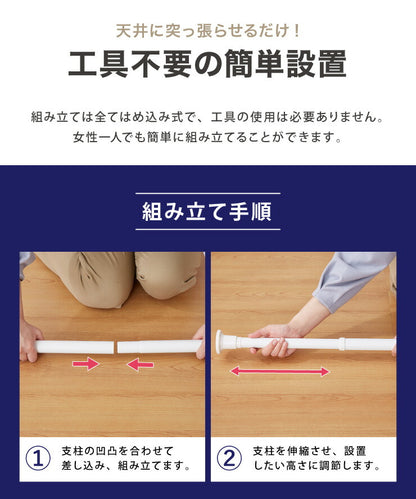 天井に突っ張らせるだけ！

工具不要の簡単設置

組み立ては全てはめ込み式で、工具の使用は必要ありません。女性一人でも簡単に組み立てることができます。

組み立て手順

① 支柱の凹凸を合わせて差し込み、組み立てます。

② 支柱を伸縮させ、設置したい高さに調節します。