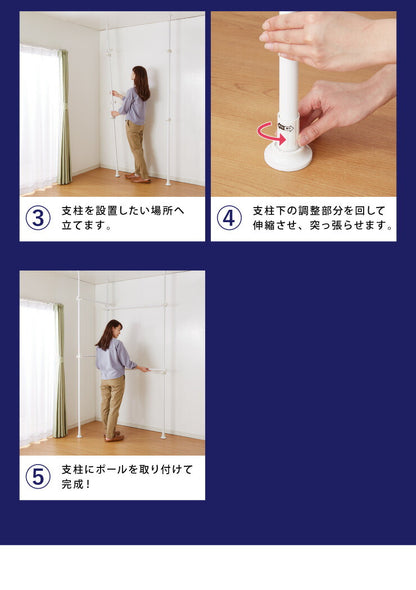 ③ 支柱を設置したい場所へ立てます。

④ 支柱下の調整部分を回して伸縮させ、突っ張らせます。

⑤ 支柱にポールを取り付けて完成！