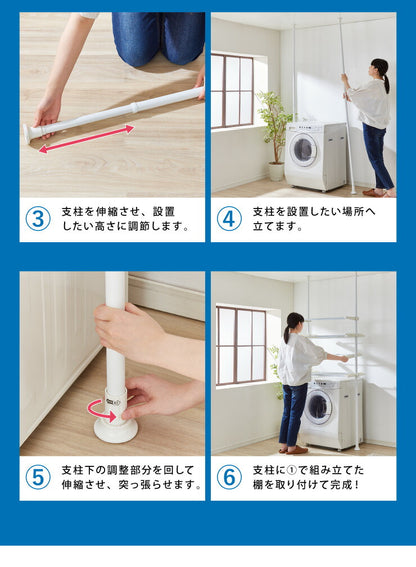 ③ 支柱を伸縮させ、設置したい高さに調節します。

④ 支柱を設置したい場所へ立てます。

⑤ 支柱下の調整部分を回して伸縮させ、突っ張らせます。

⑥ 支柱に①で組み立てた棚を取り付けて完成！