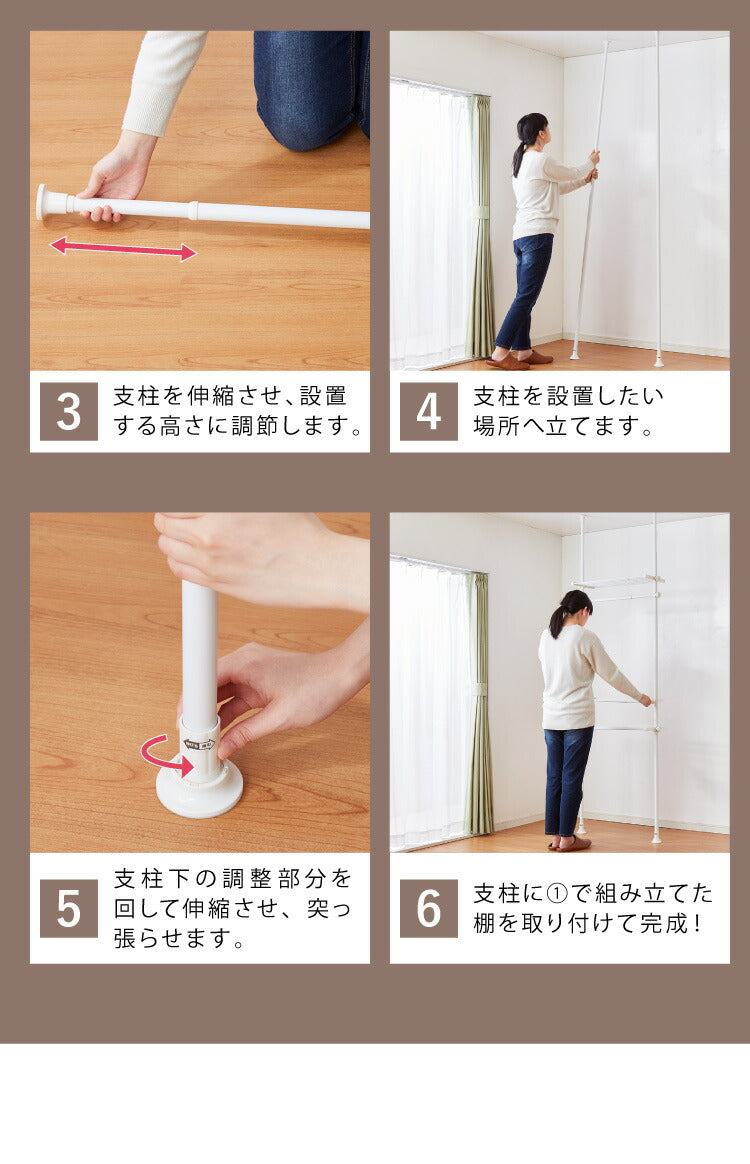 3 支柱を伸縮させ、設置する高さに調節します。

4 支柱を設置したい場所へ立てます。

5 支柱下の調整部分を回して伸縮させ、突っ張らせます。

6 支柱に①で組み立てた棚を取り付けて完成！