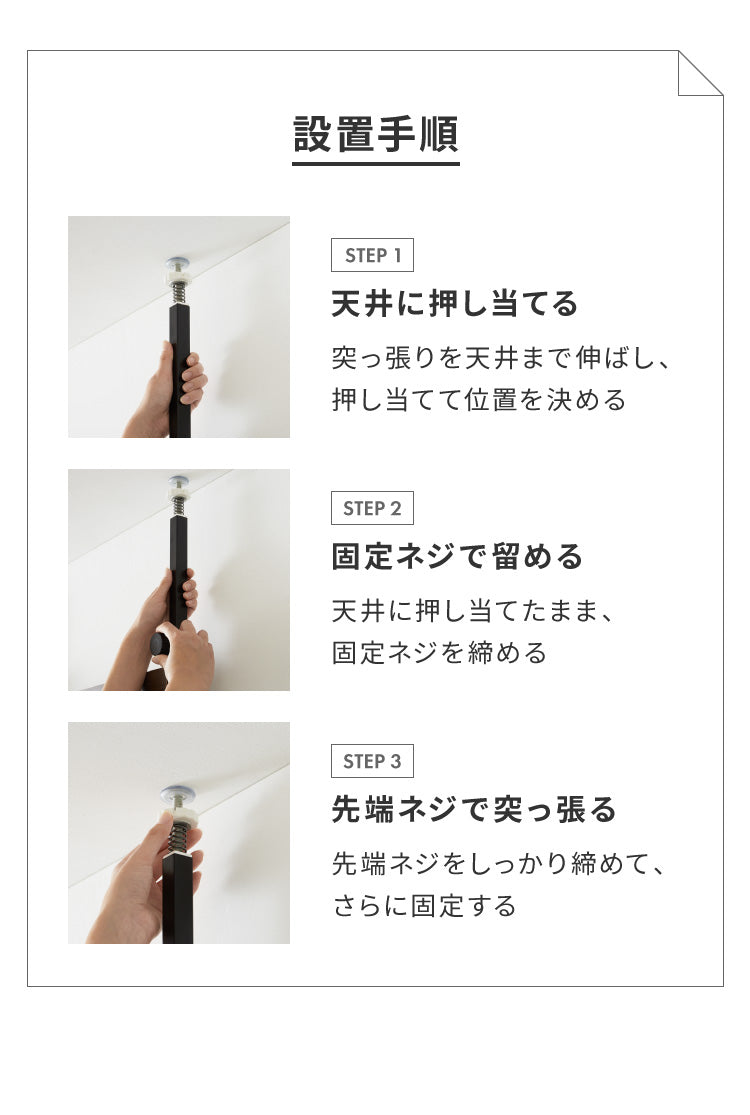 設置手順

STEP 1

天井に押し当てる

突っ張りを天井まで伸ばし、押し当てて位置を決める

STEP 2

固定ネジで留める

天井に押し当てたまま、固定ネジを締める

STEP 3

先端ネジで突っ張る

先端ネジをしっかり締めて、さらに固定する