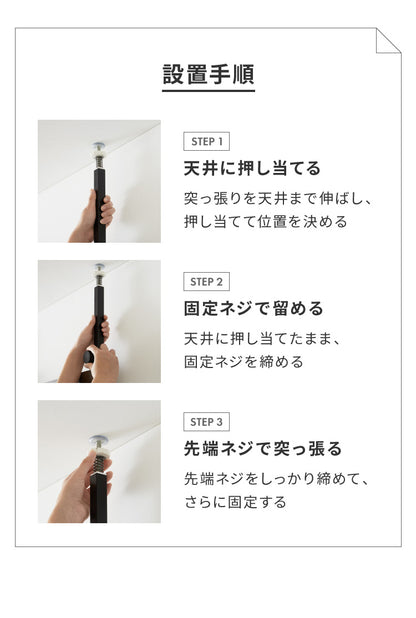 設置手順

STEP 1
天井に押し当てる
突っ張りを天井まで伸ばし、押し当てて位置を決める

STEP 2
固定ネジで留める
天井に押し当てたまま、固定ネジを締める

STEP 3
先端ネジで突っ張る
先端ネジをしっかり締めて、さらに固定する