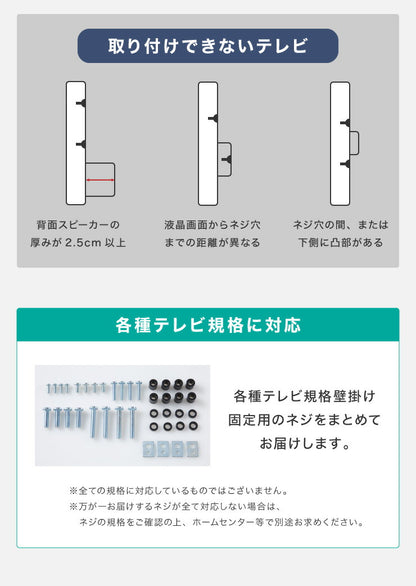 取り付けできないテレビ

背面スピーカーの厚みが 2.5cm 以上

液晶画面からネジ穴までの距離が異なる

ネジ穴の間、または下側に凸部がある

各種テレビ規格に対応

各種テレビ規格壁掛け固定用のネジをまとめてお届けします。

※全ての規格に対応しているものではございません。
※万が一お届けするネジが全て対応しない場合は、ネジの規格をご確認の上、ホームセンター等で別途お求めください。