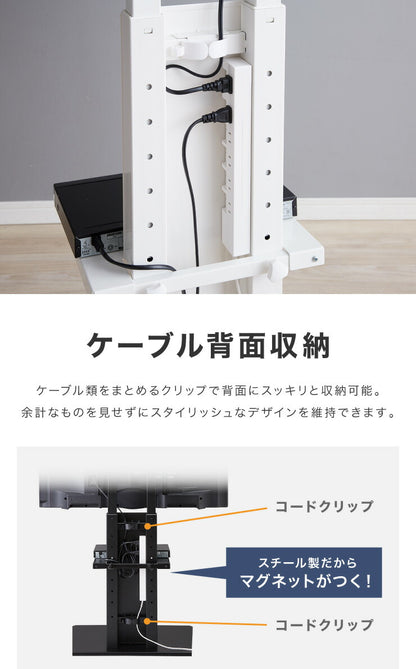 ケーブル背面収納

ケーブル類をまとめるクリップで背面にスッキリと収納可能。
余計なものを見せずにスタイリッシュなデザインを維持できます。

コードクリップ

スチール製だから
マグネットがつく！

コードクリップ