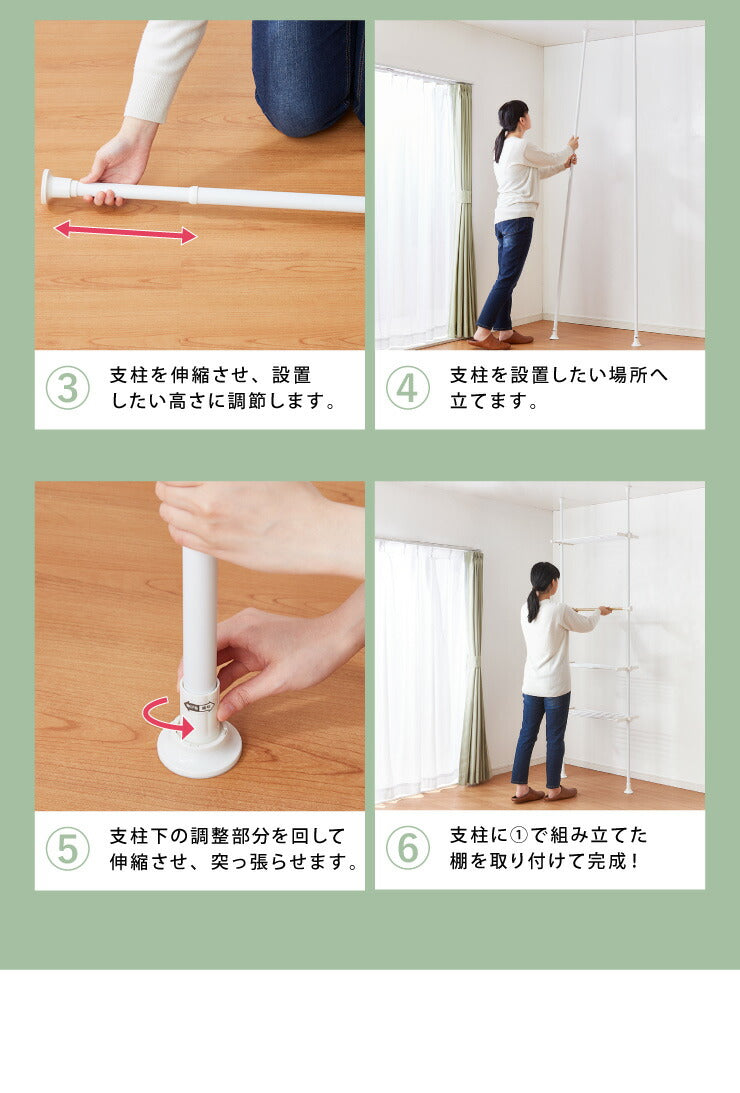 ③ 支柱を伸縮させ、設置したい高さに調節します。

④ 支柱を設置したい場所へ立てます。

⑤ 支柱下の調整部分を回して伸縮させ、突っ張らせます。

⑥ 支柱に①で組み立てた棚を取り付けて完成！