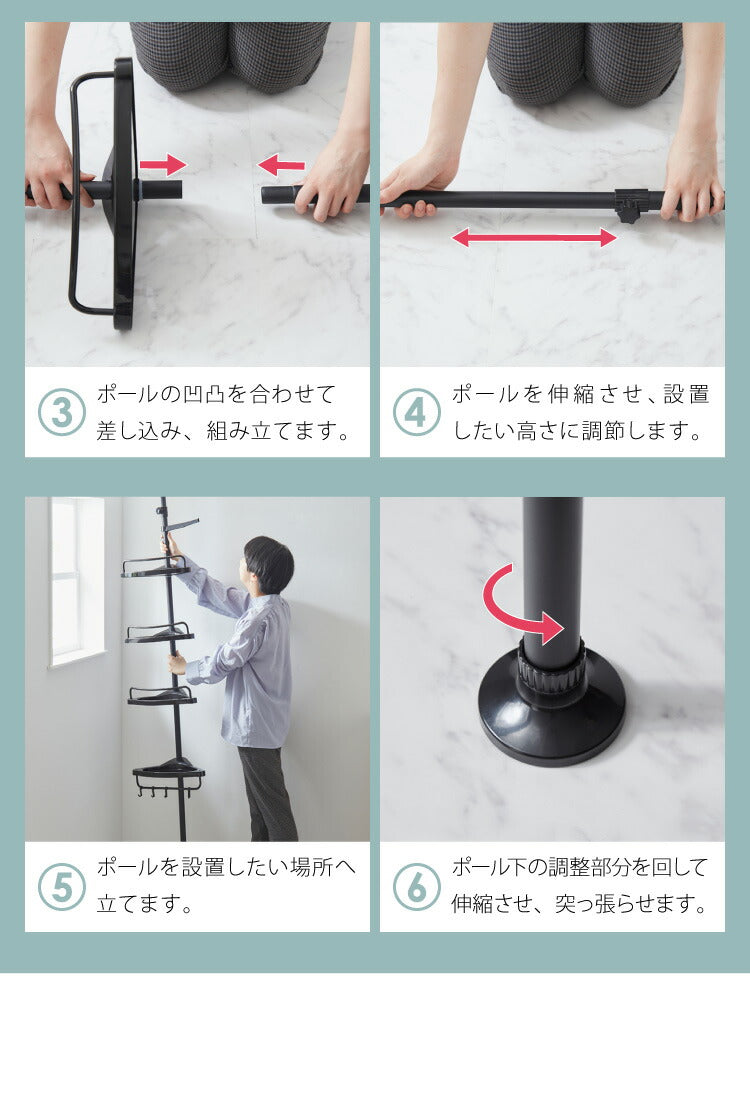 3 ポールの凹凸を合わせて差し込み、組み立てます。

4 ポールを伸縮させ、設置したい高さに調節します。

5 ポールを設置したい場所へ立てます。

6 ポール下の調整部分を回して伸縮させ、突っ張らせます。