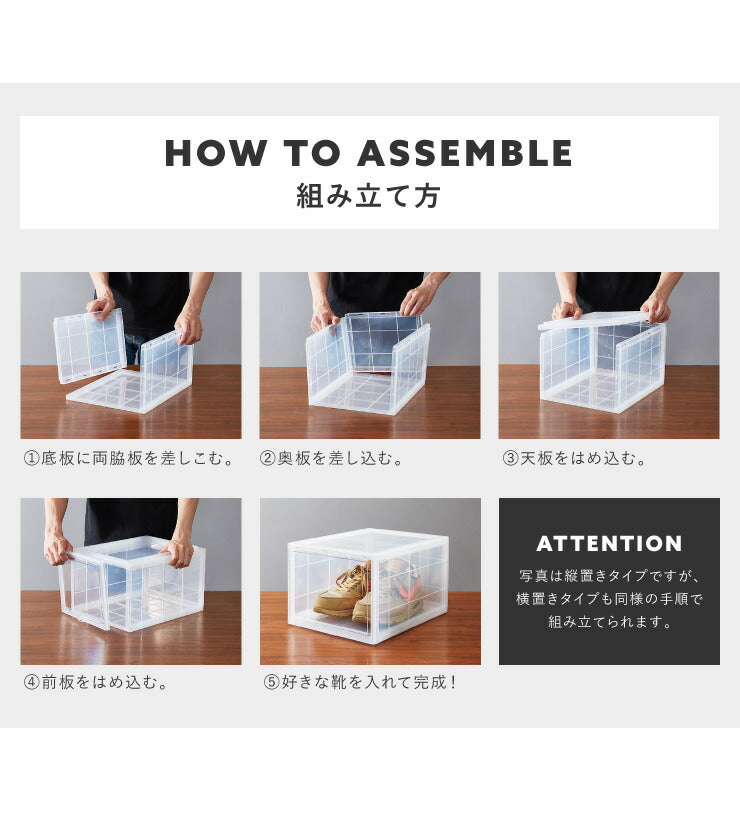 HOW TO ASSEMBLE
組み立て方

①底板に両脇板を差しこむ。

②奥板を差し込む。

③天板をはめ込む。

④前板をはめ込む。

⑤好きな靴を入れて完成！

ATTENTION
写真は縦置きタイプですが、横置きタイプも同様の手順で組み立てられます。