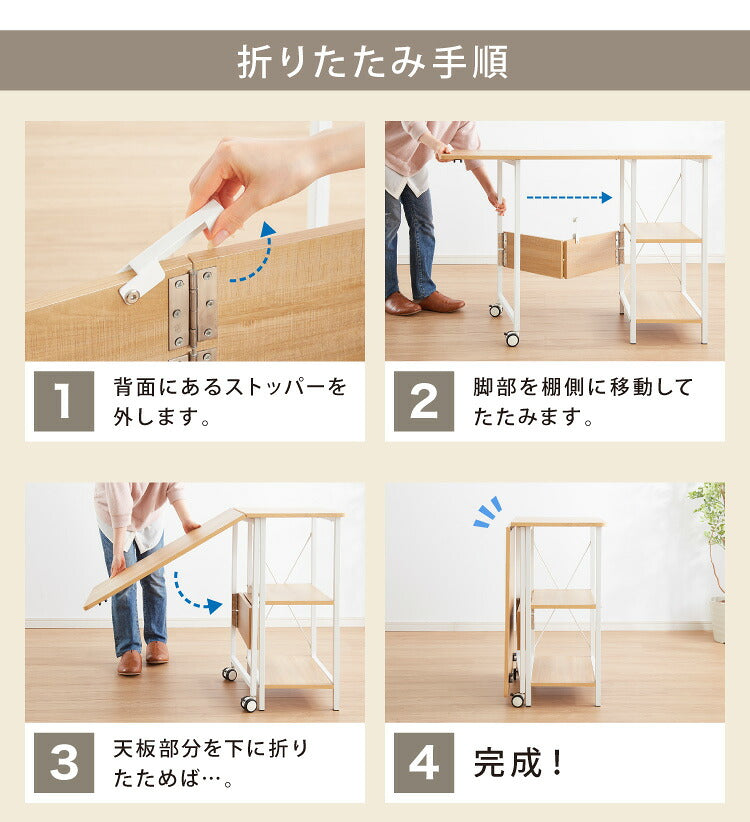 折りたたみ手順

1
背面にあるストッパーを外します。

2
脚部を棚側に移動してたたみます。

3
天板部分を下に折りたためば…。

4
完成！