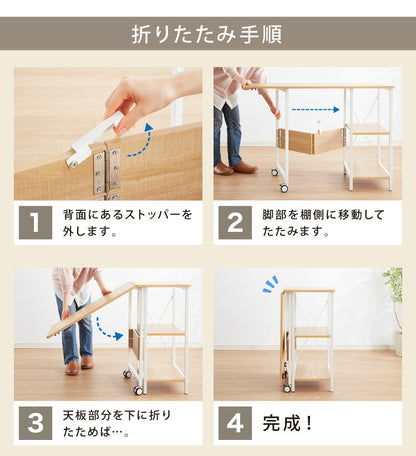 折りたたみ手順

1 背面にあるストッパーを外します。

2 脚部を棚側に移動してたたみます。

3 天板部分を下に折りたためば…。

4 完成！