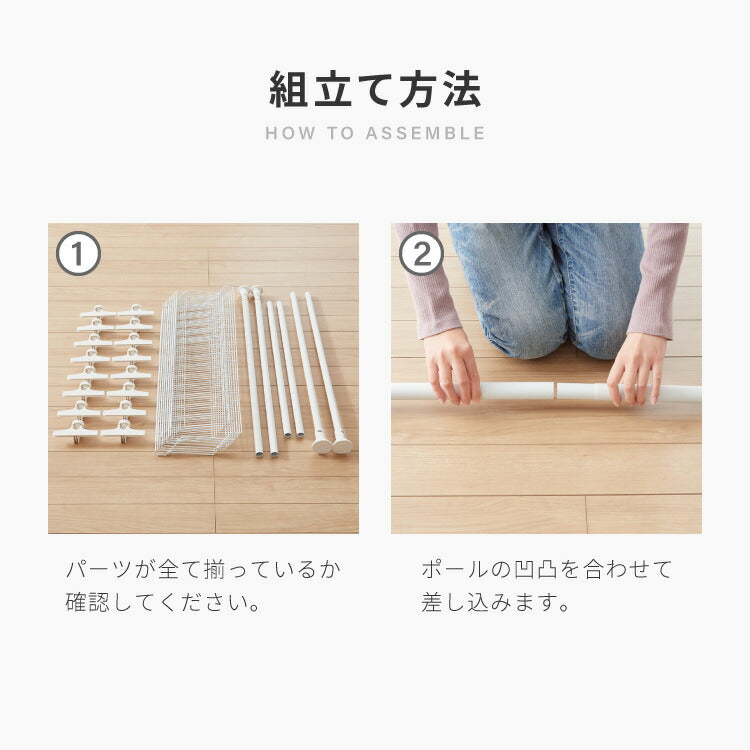 組立て方法

HOW TO ASSEMBLE

①

パーツが全て揃っているか確認してください。

②

ポールの凹凸を合わせて差し込みます。