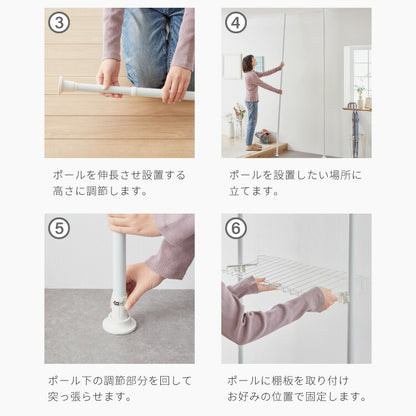 ③

ポールを伸長させ設置する高さに調節します。

④

ポールを設置したい場所に立てます。

⑤

ポール下の調節部分を回して突っ張らせます。

⑥

ポールに棚板を取り付けお好みの位置で固定します。