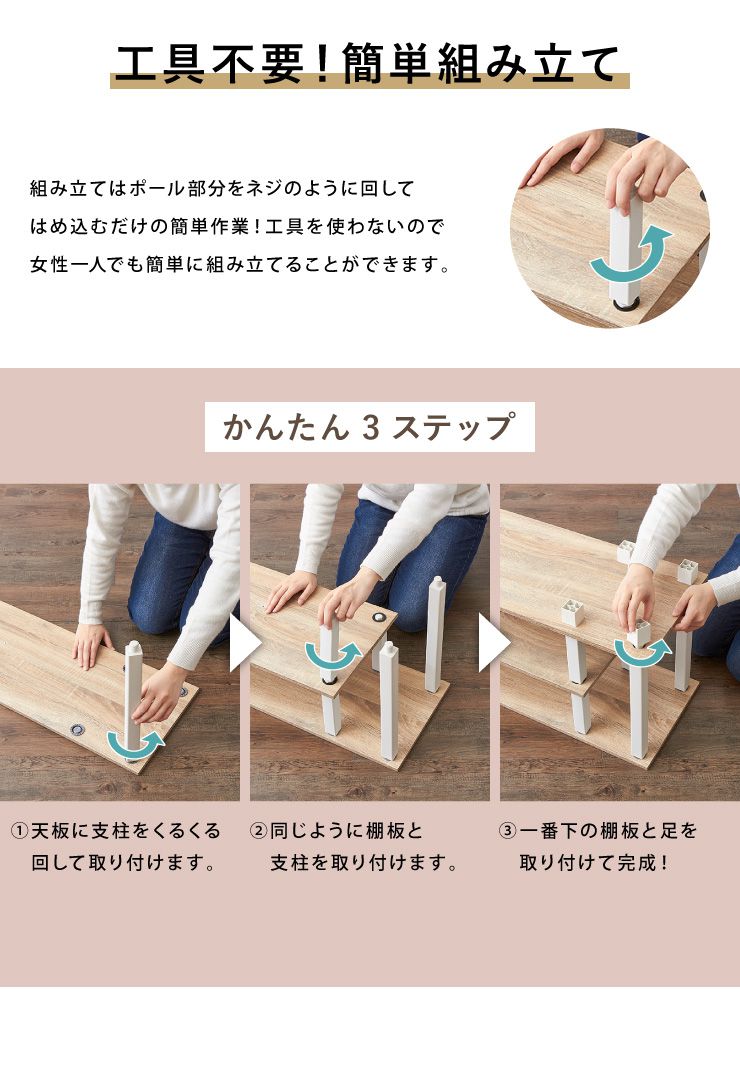 工具不要！簡単組み立て

組み立てはポール部分をネジのように回してはめ込むだけの簡単作業！工具を使わないので女性一人でも簡単に組み立てることができます。

かんたん 3 ステップ

①天板に支柱をくるくる回して取り付けます。

②同じように棚板と支柱を取り付けます。

③一番下の棚板と足を取り付けて完成！