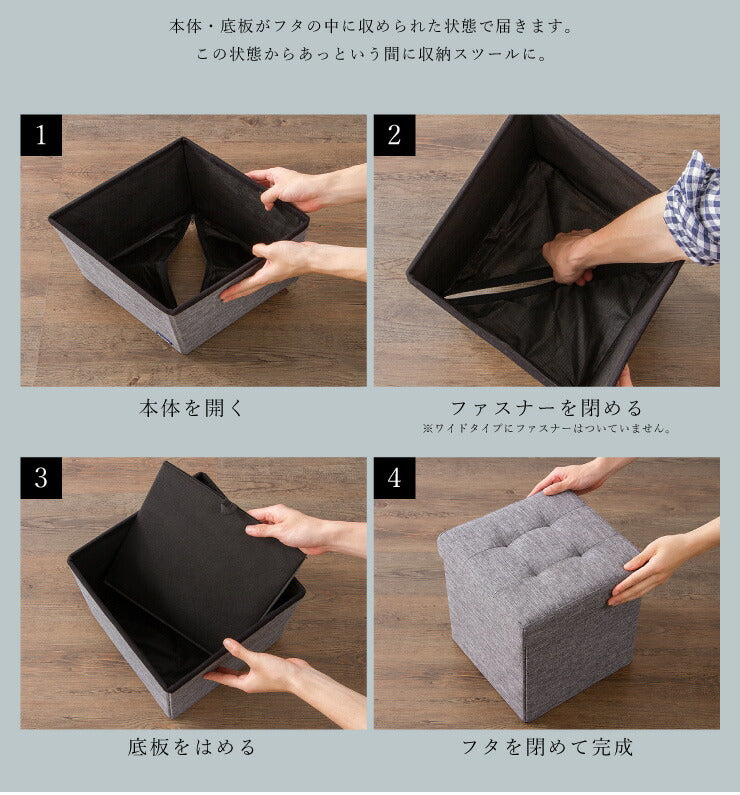 本体・底板がフタの中に収められた状態で届きます。
この状態からあっという間に収納スツールに。

1

本体を開く

2

ファスナーを閉める
※ワイドタイプにファスナーはついていません。

3

底板をはめる

4

フタを閉めて完成