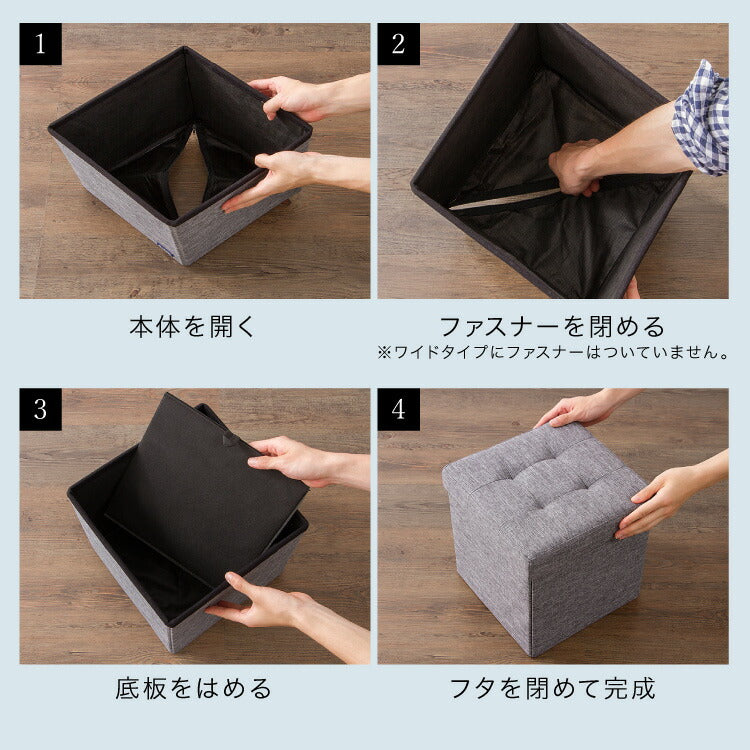 1

本体を開く

2

ファスナーを閉める
※ワイドタイプにファスナーはついていません。

3

底板をはめる

4

フタを閉めて完成