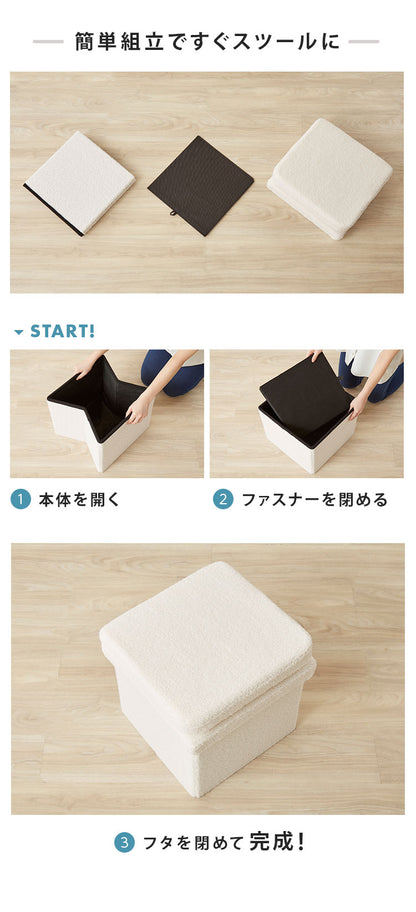 簡単組立ですぐスツールに

START!

1 本体を開く

2 ファスナーを閉める

3 フタを閉めて完成!