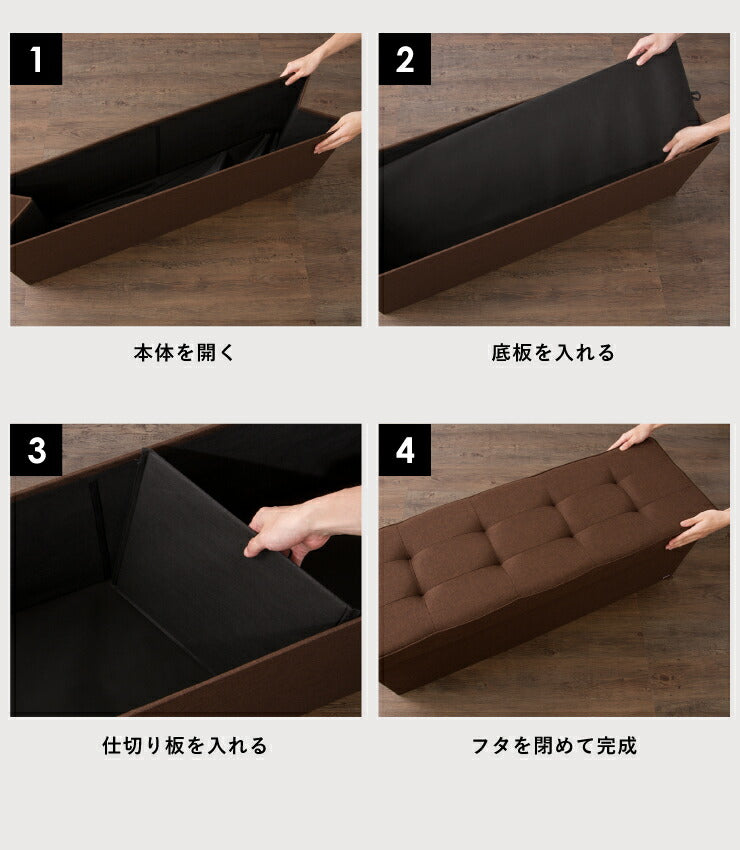 1

本体を開く

2

底板を入れる

3

仕切り板を入れる

4

フタを閉めて完成