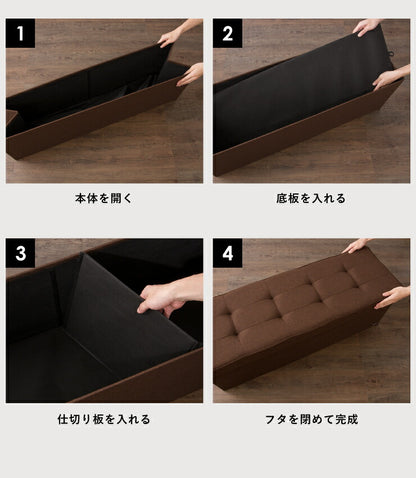 1

本体を開く

2

底板を入れる

3

仕切り板を入れる

4

フタを閉めて完成