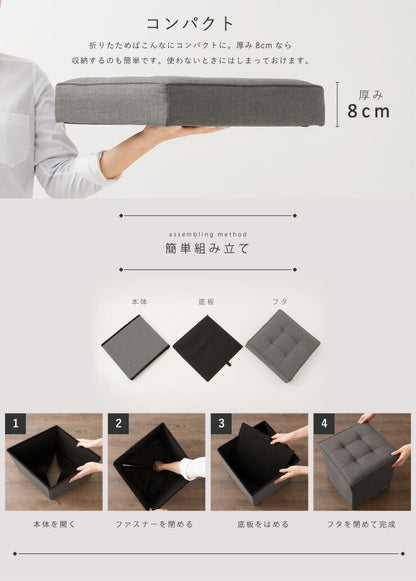 コンパクト

折りたためばこんなにコンパクトに。厚み 8cm なら収納するのも簡単です。使わないときにはしまっておけます。

厚み
8cm

assembling method
簡単組み立て

本体

底板

フタ

1
2
3
4

本体を開く

ファスナーを閉める

底板をはめる

フタを閉めて完成