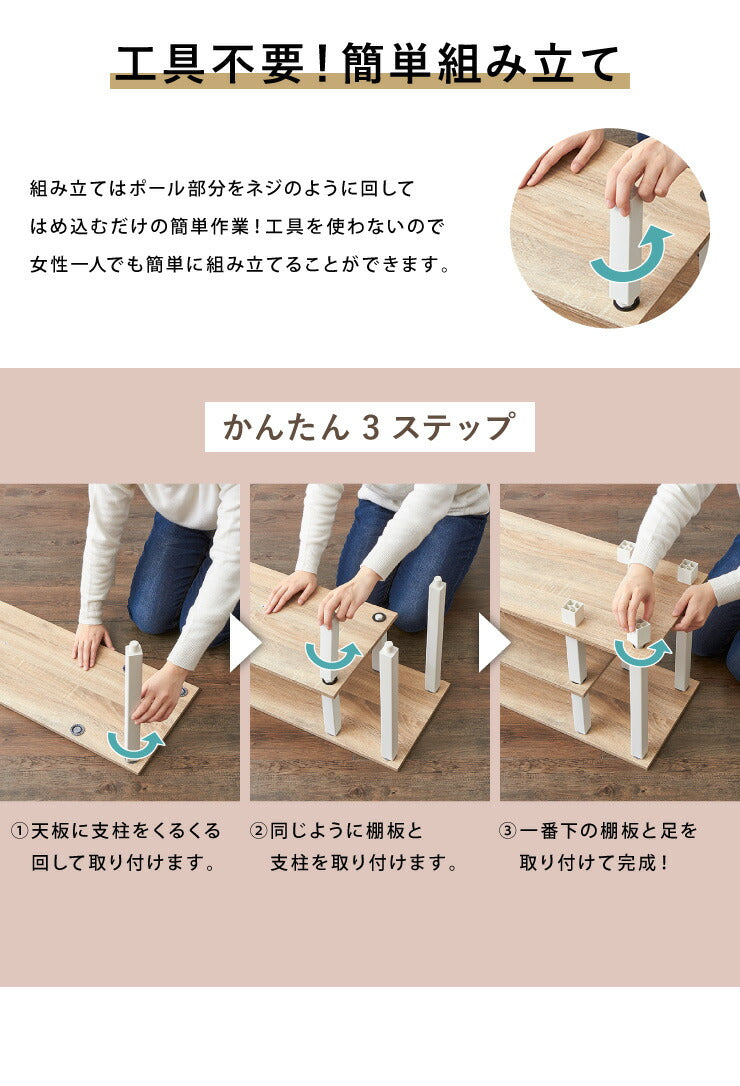 工具不要！簡単組み立て

組み立てはポール部分をネジのように回してはめ込むだけの簡単作業！工具を使わないので女性一人でも簡単に組み立てることができます。

かんたん 3 ステップ

①天板に支柱をくるくる回して取り付けます。

②同じように棚板と支柱を取り付けます。

③一番下の棚板と足を取り付けて完成！