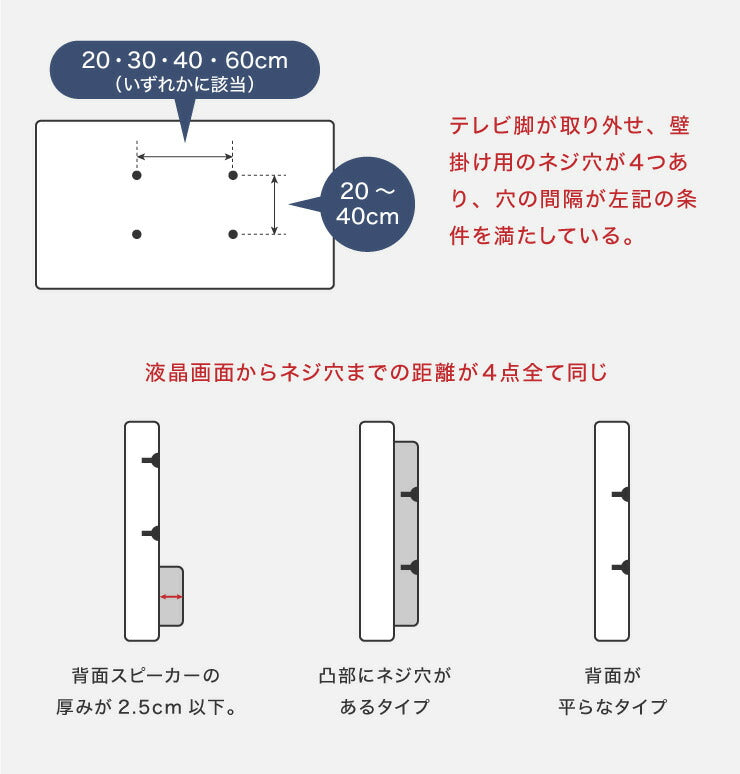 20・30・40・60cm
（いずれかに該当）

20 ～ 40cm

テレビ脚が取り外せ、壁掛け用のネジ穴が４つあり、穴の間隔が左記の条件を満たしている。

液晶画面からネジ穴までの距離が４点全て同じ

背面スピーカーの厚みが 2.5cm 以下。

凸部にネジ穴があるタイプ

背面が平らなタイプ