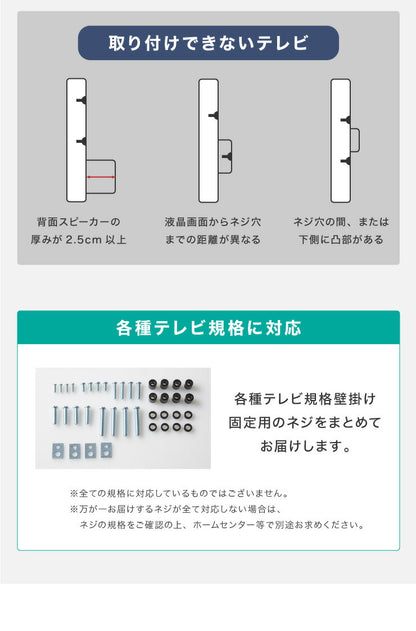 取り付けできないテレビ

背面スピーカーの厚みが 2.5cm 以上

液晶画面からネジ穴までの距離が異なる

ネジ穴の間、または下側に凸部がある

各種テレビ規格に対応

各種テレビ規格壁掛け固定用のネジをまとめてお届けします。

※全ての規格に対応しているものではございません。
※万が一お届けするネジが全て対応しない場合は、ネジの規格をご確認の上、ホームセンター等で別途お求めください。