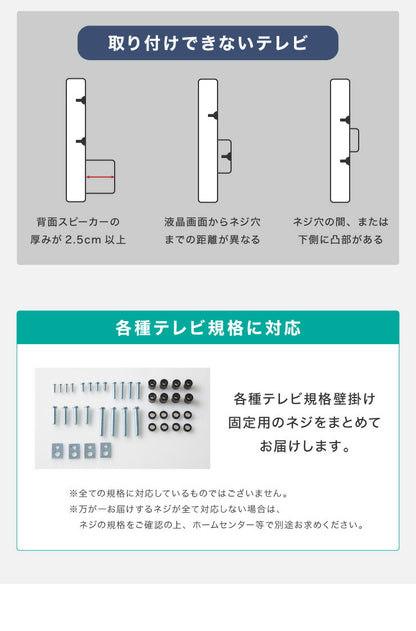 取り付けできないテレビ

背面スピーカーの厚みが 2.5cm 以上

液晶画面からネジ穴までの距離が異なる

ネジ穴の間、または下側に凸部がある

各種テレビ規格に対応

各種テレビ規格壁掛け固定用のネジをまとめてお届けします。

※全ての規格に対応しているものではございません。
※万が一お届けするネジが全て対応しない場合は、ネジの規格をご確認の上、ホームセンター等で別途お求めください。