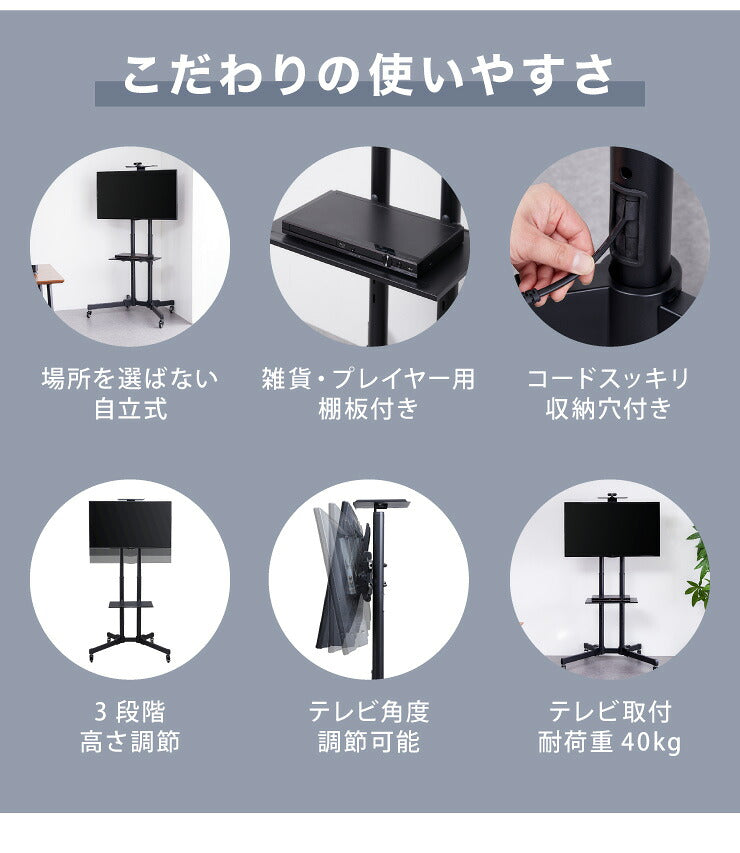 こだわりの使いやすさ

場所を選ばない
自立式

雑貨・プレイヤー用
棚板付き

コードスッキリ
収納穴付き

3 段階
高さ調節

テレビ角度
調節可能

テレビ取付
耐荷重 40kg