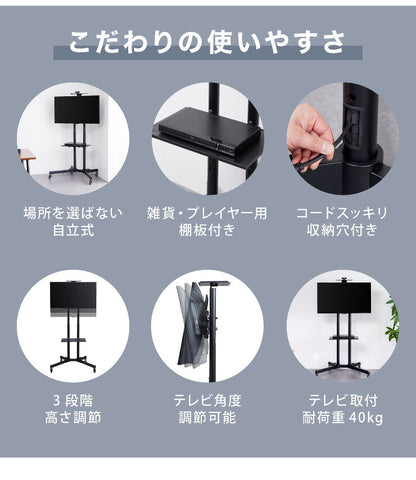 こだわりの使いやすさ

場所を選ばない
自立式

雑貨・プレイヤー用
棚板付き

コードスッキリ
収納穴付き

3 段階
高さ調節

テレビ角度
調節可能

テレビ取付
耐荷重 40kg