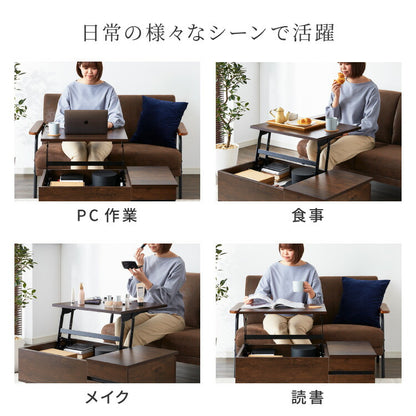 日常の様々なシーンで活躍

PC 作業

食事

メイク

読書