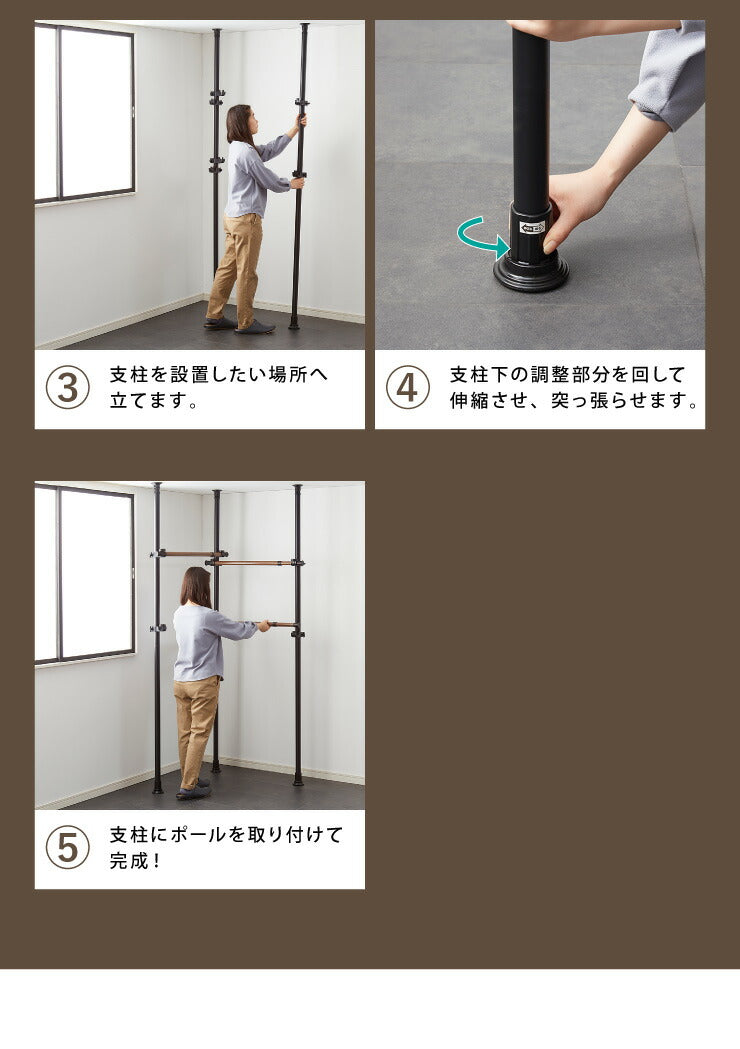 ③ 支柱を設置したい場所へ立てます。

④ 支柱下の調整部分を回して伸縮させ、突っ張らせます。

⑤ 支柱にポールを取り付けて完成！