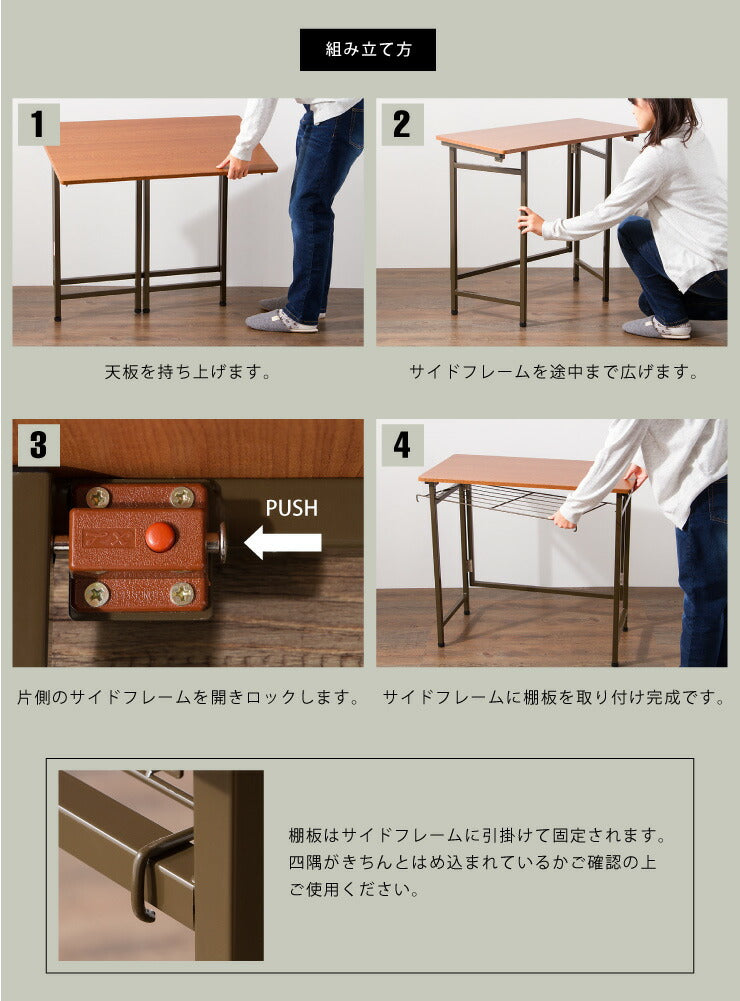 組み立て方

1

天板を持ち上げます。

2

サイドフレームを途中まで広げます。

3

PUSH

片側のサイドフレームを開きロックします。

4

サイドフレームに棚板を取り付け完成です。

棚板はサイドフレームに引掛けて固定されます。四隅がきちんとはめ込まれているかご確認の上ご使用ください。