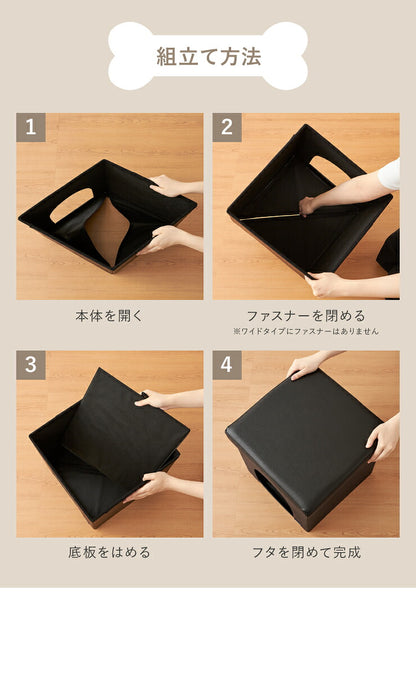 組立て方法

1

本体を開く

2

ファスナーを閉める

※ワイドタイプにファスナーはありません

3

底板をはめる

4

フタを閉めて完成