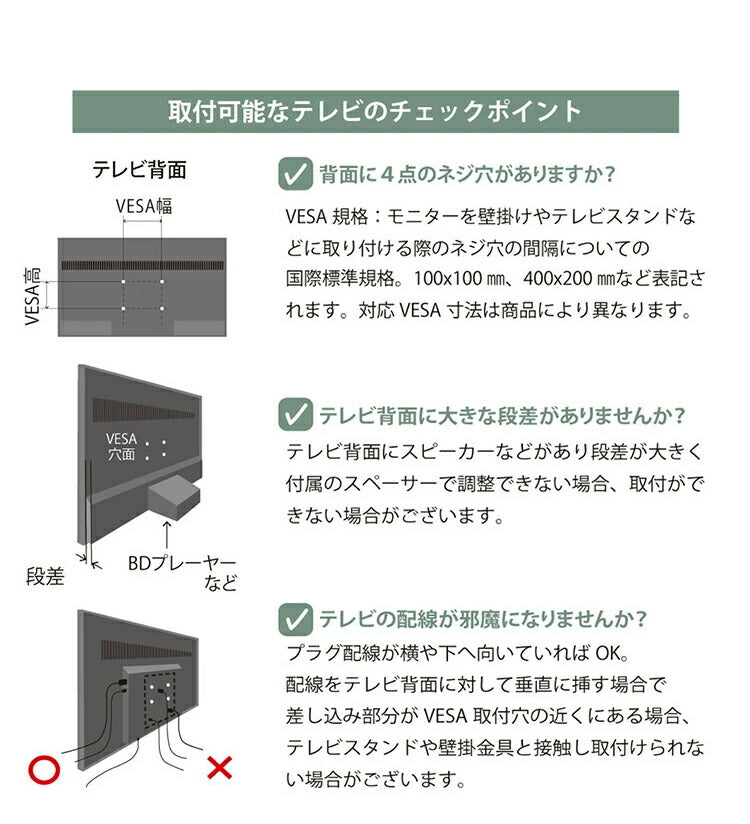 取付可能なテレビのチェックポイント

テレビ背面

VESA幅

VESA高

背面に４点のネジ穴がありますか?

VESA 規格：モニターを壁掛けやテレビスタンドなどに取り付ける際のネジ穴の間隔についての国際標準規格。100x100 ㎜、400x200 ㎜など表記されます。対応 VESA 寸法は商品により異なります。

VESA
穴面

段差

BDプレーヤーなど

テレビ背面に大きな段差がありませんか?

テレビ背面にスピーカーなどがあり段差が大きく付属のスペーサーで調整できない場合、取付ができない場合がございます。

○

×

テレビの配線が邪魔になりませんか?

プラグ配線が横や下へ向いていれば OK。
配線をテレビ背面に対して垂直に挿す場合で差し込み部分が VESA 取付穴の近くにある場合、テレビスタンドや壁掛金具と接触し取付けられない場合がございます。