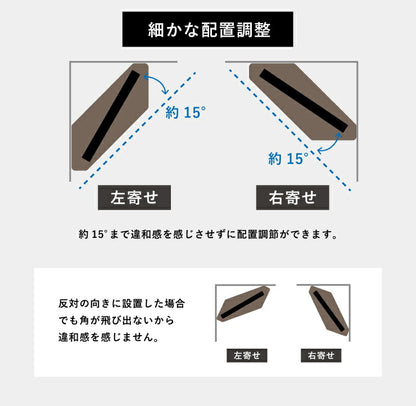 細かな配置調整

約 15°

約 15°

左寄せ

右寄せ

約 15° まで違和感を感じさせずに配置調節ができます。

反対の向きに設置した場合でも角が飛び出ないから違和感を感じません。

左寄せ

右寄せ