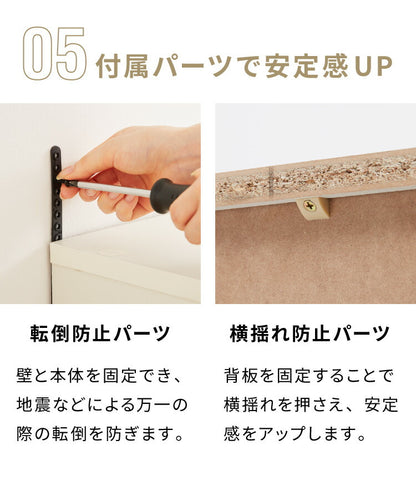 05 付属パーツで安定感UP

転倒防止パーツ

壁と本体を固定でき、地震などによる万一の際の転倒を防ぎます。

横揺れ防止パーツ

背板を固定することで横揺れを押さえ、安定感をアップします。