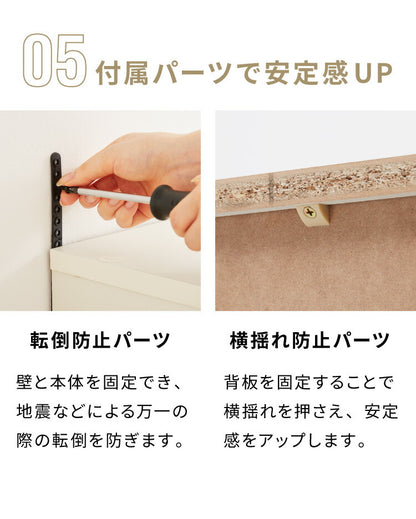 05 付属パーツで安定感UP

転倒防止パーツ

壁と本体を固定でき、地震などによる万一の際の転倒を防ぎます。

横揺れ防止パーツ

背板を固定することで横揺れを押さえ、安定感をアップします。