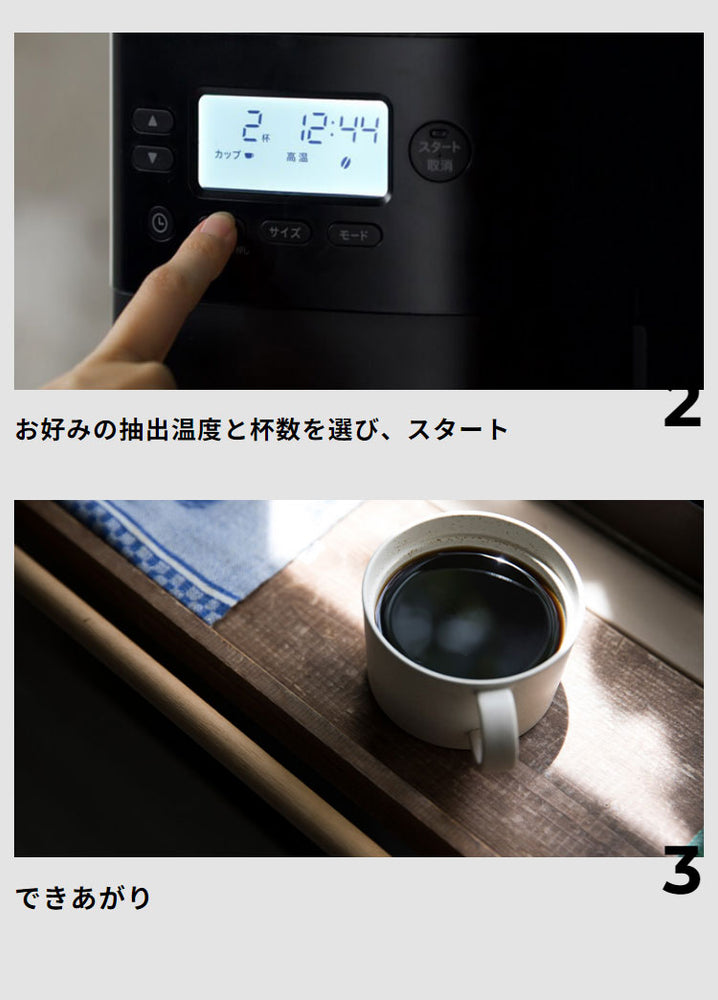 2 杯 12:44
カップ 高温
スタート 取消
サイズ モード

2
お好みの抽出温度と杯数を選び、スタート

3
できあがり